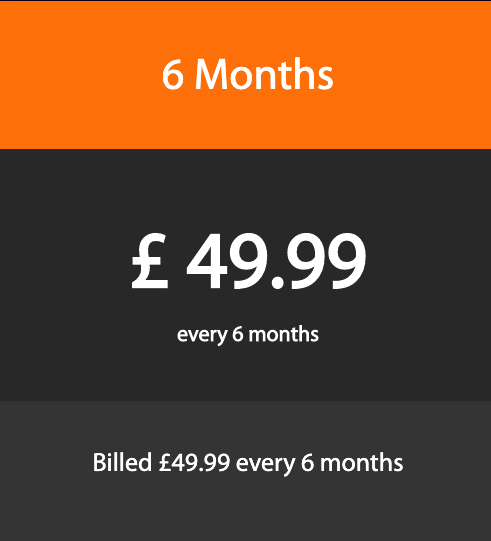 6 Months

£ 49.99

every 6 months

Billed £49.99 every 6 months